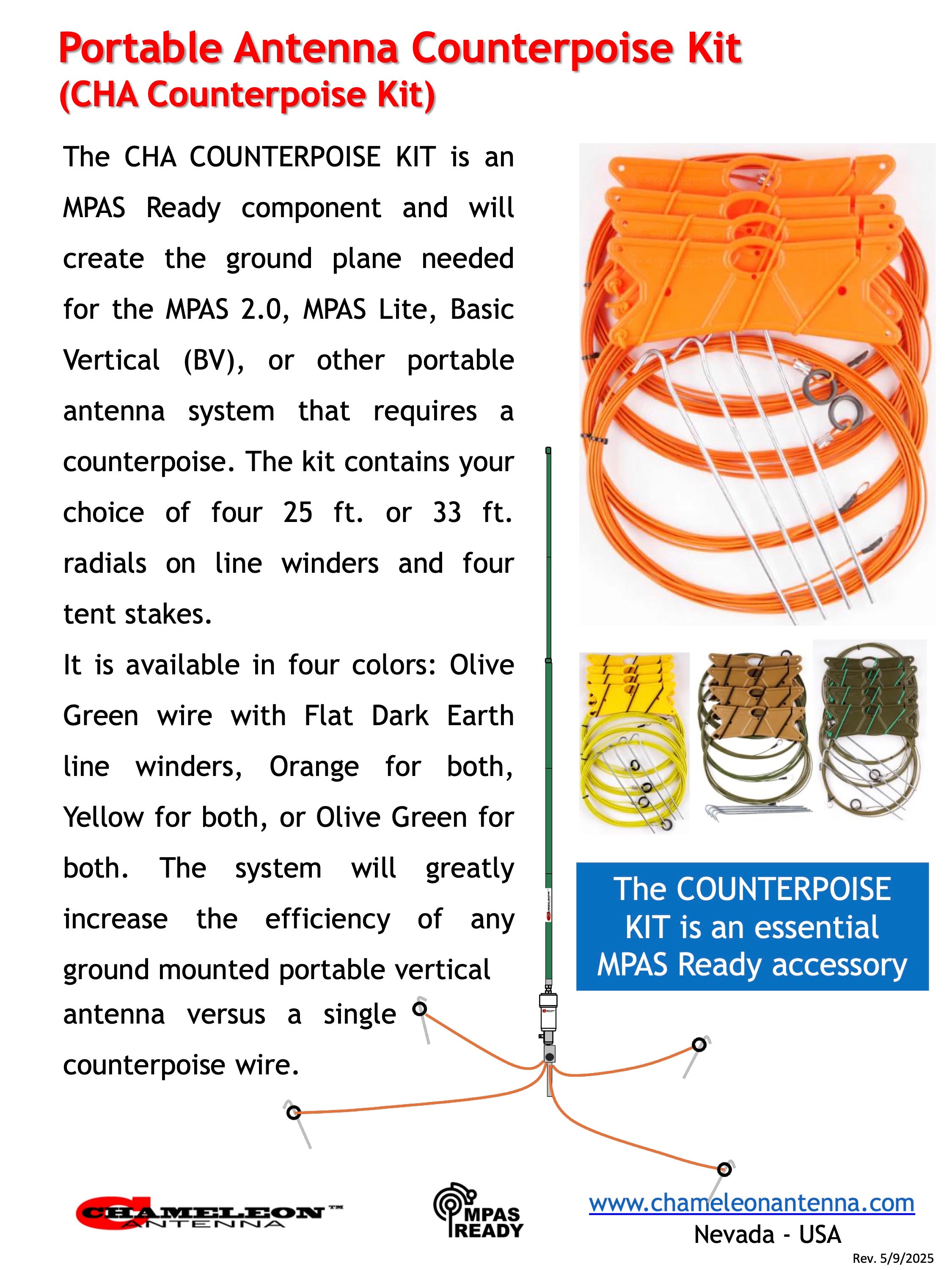 Portable Antenna Counterpoise Kit
(CHA Counterpoise Kit)

The CHA COUNTERPOISE KIT is an MPAS Ready component and will create the ground plane needed for the MPAS 2.0, MPAS Lite, Basic Vertical (BV), or other portable antenna system that requires a counterpoise. The kit contains your choice of four 25 ft. or 33 ft. radials on line winders and four tent stakes.

It is available in four colors: Olive Green wire with Flat Dark Earth line winders, Orange for both, Yellow for both, or Olive Green for both. The system will greatly increase the efficiency of any ground mounted portable vertical antenna versus a single counterpoise wire.

The COUNTERPOISE KIT is an essential MPAS Ready accessory

CHAMELEON™ ANTENNA

MPAS READY

www.chameleonantenna.com
Nevada - USA

Rev. 5/9/2025